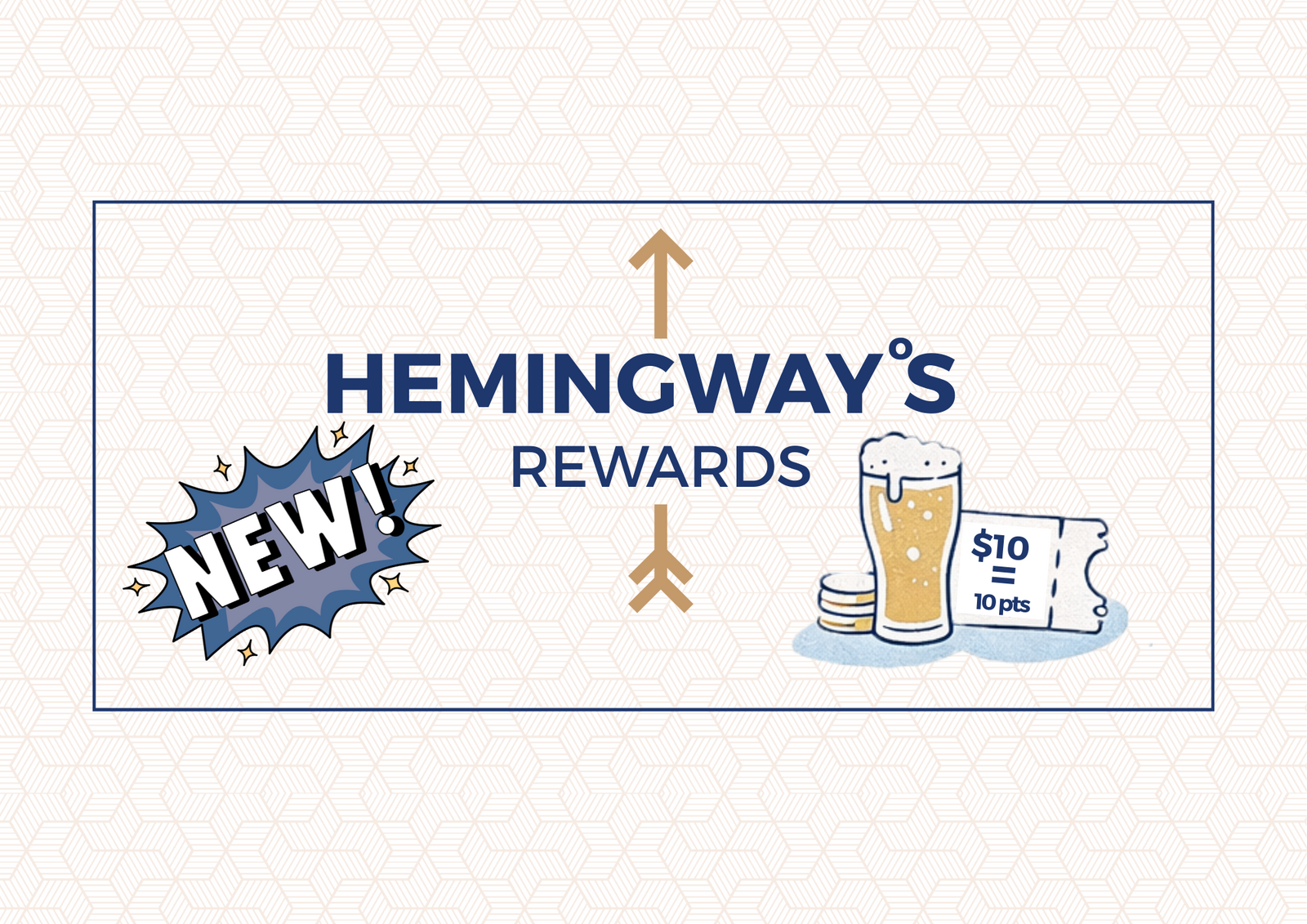 HEMINGWAY°S
REWARDS

NEW!

$10
=
10 pts