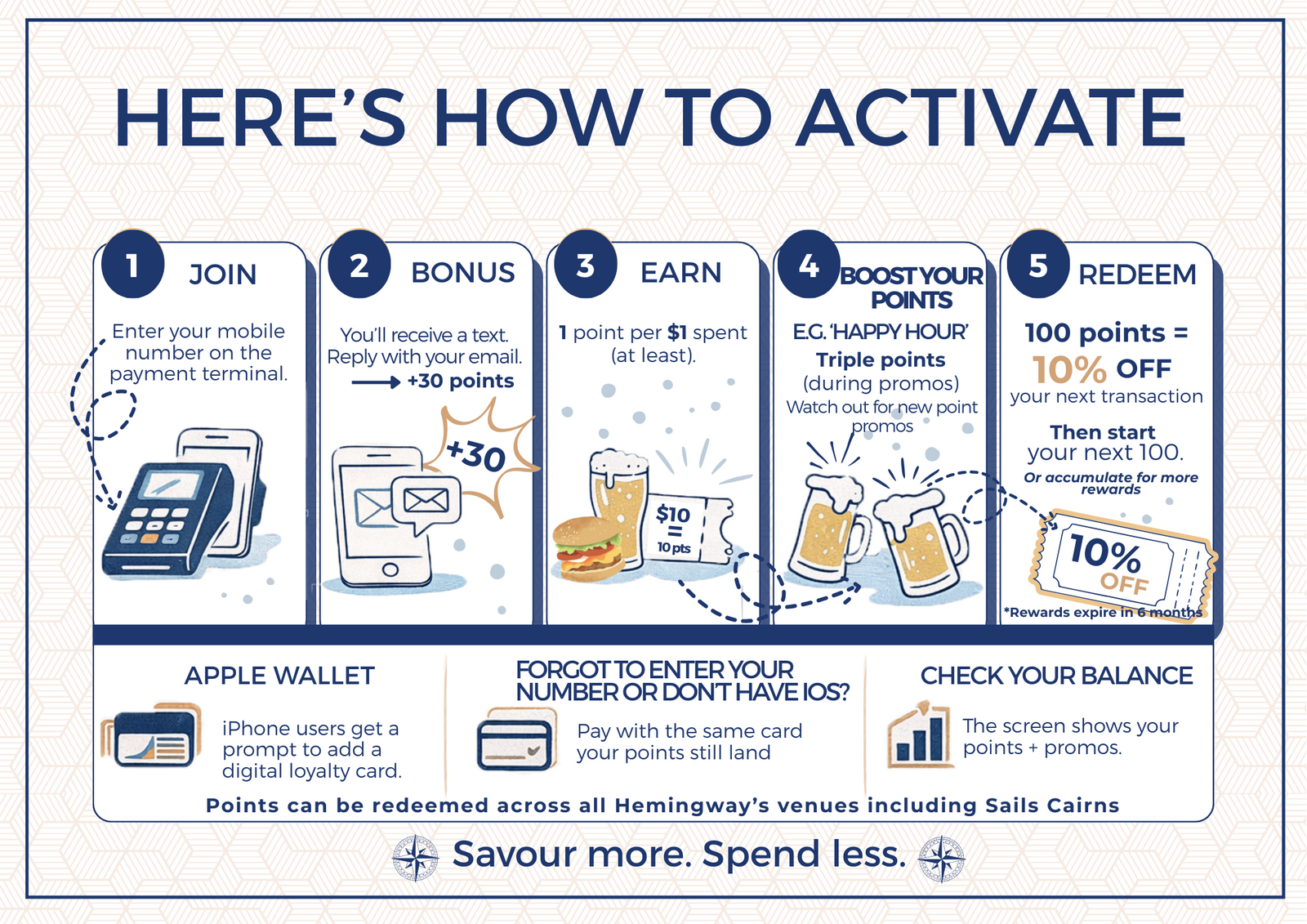 HERE'S HOW TO ACTIVATE

1 JOIN

Enter your mobile number on the payment terminal.

2 BONUS

You'll receive a text. Reply with your email.
→ +30 points

+30

3 EARN

1 point per $1 spent (at least).

$10 = 10 pts

4 BOOST YOUR POINTS

E.G. 'HAPPY HOUR'
Triple points
(during promos)
Watch out for new point promos

5 REDEEM

100 points = 10% OFF
your next transaction

Then start your next 100.
Or accumulate for more rewards

10% OFF

*Rewards expire in 6 months

APPLE WALLET

iPhone users get a prompt to add a digital loyalty card.

FORGOT TO ENTER YOUR NUMBER OR DONT HAVE IOS?

Pay with the same card your points still land

CHECK YOUR BALANCE

The screen shows your points + promos.

Points can be redeemed across all Hemingway's venues including Sails Cairns

Savour more. Spend less.